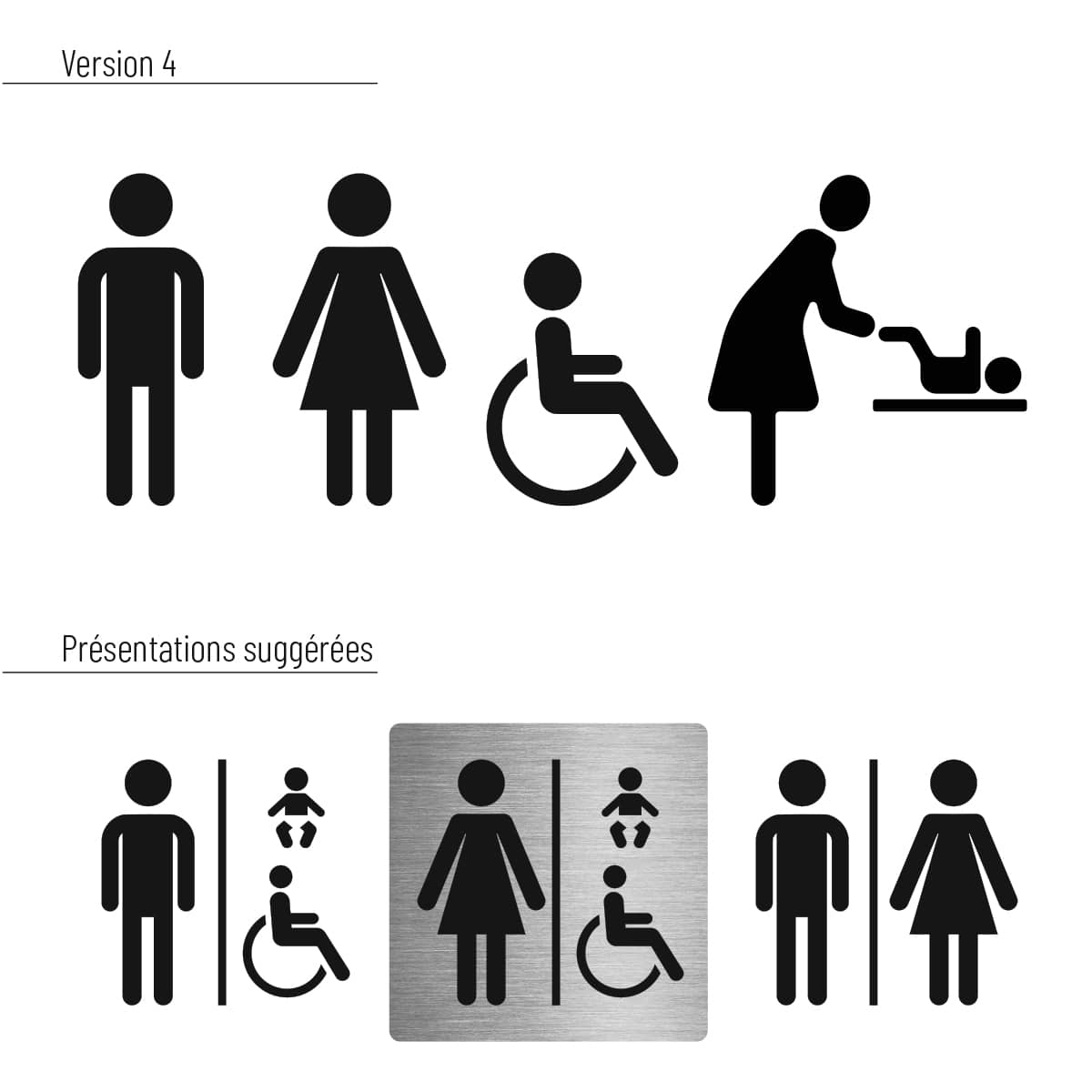 Version 4

Présentations suggérées